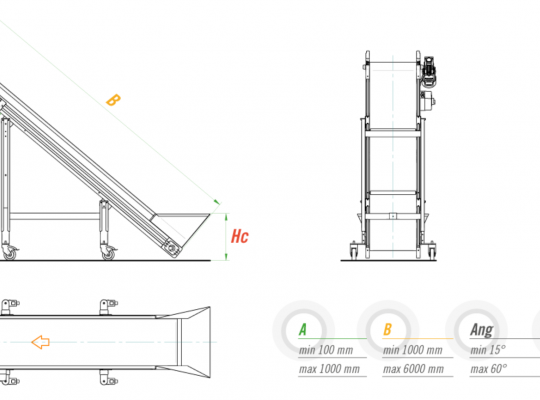 B

Hc

A
min 100 mm
max 1000 mm

B
min 1000 mm
max 6000 mm

Ang
min 15°
max 60°