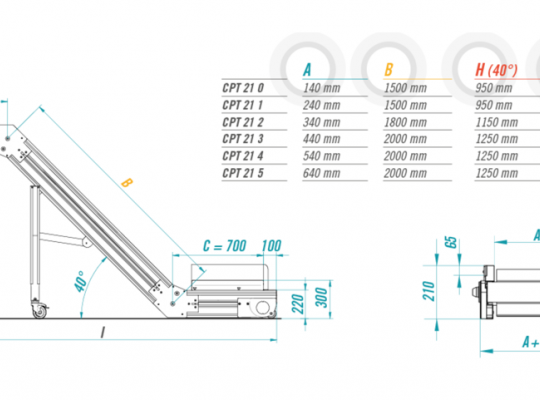 |  | A | B | H (40°) |
|---|---|---|---|
| CPT 21 0 | 140 mm | 1500 mm | 950 mm |
| CPT 21 1 | 240 mm | 1500 mm | 950 mm |
| CPT 21 2 | 340 mm | 1800 mm | 1150 mm |
| CPT 21 3 | 440 mm | 2000 mm | 1250 mm |
| CPT 21 4 | 540 mm | 2000 mm | 1250 mm |
| CPT 21 5 | 640 mm | 2000 mm | 1250 mm |

B

C = 700

100

40°

220

300

l

65

210

A

A+