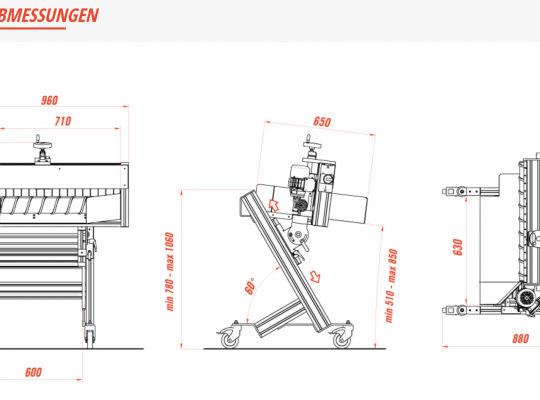 BMESSUNGEN

960

710

600

650

min 780 - max 1060

60°

min 510 - max 850

630

880