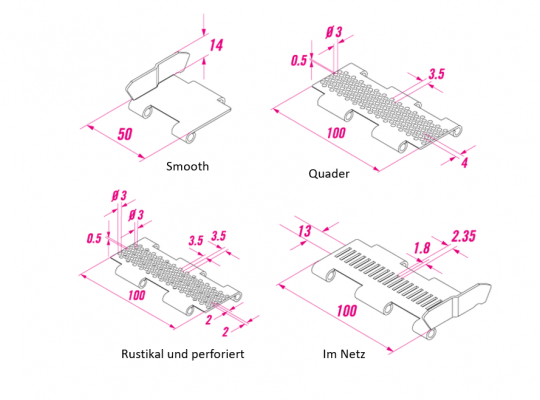 14

50

Smooth

ø 3

0.5

3.5

100

4

Quader

ø 3

ø 3

0.5

3.5

3.5

100

2

2

Rustikal und perforiert

13

1.8

2.35

100

Im Netz